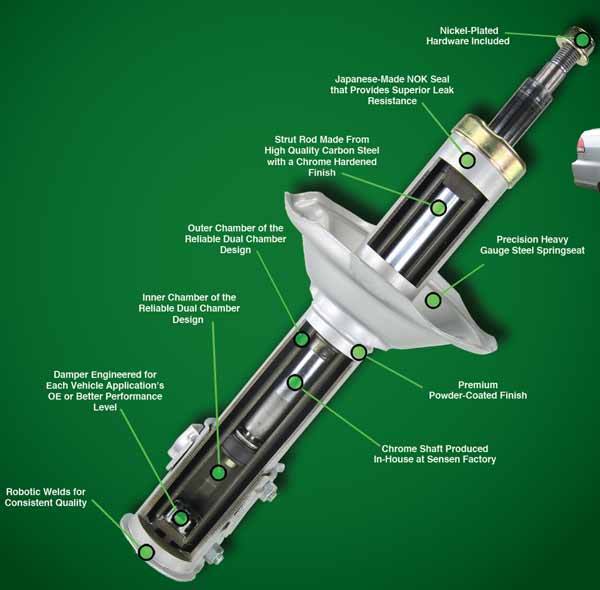 Nickel-Plated Hardware Included

Japanese-Made NOK Seal that Provides Superior Leak Resistance

Strut Rod Made From High Quality Carbon Steel with a Chrome Hardened Finish

Outer Chamber of the Reliable Dual Chamber Design

Precision Heavy Gauge Steel Springseat

Inner Chamber of the Reliable Dual Chamber Design

Damper Engineered for Each Vehicle Application's OE or Better Performance Level

Premium Powder-Coated Finish

Chrome Shaft Produced In-House at Sensen Factory

Robotic Welds for Consistent Quality